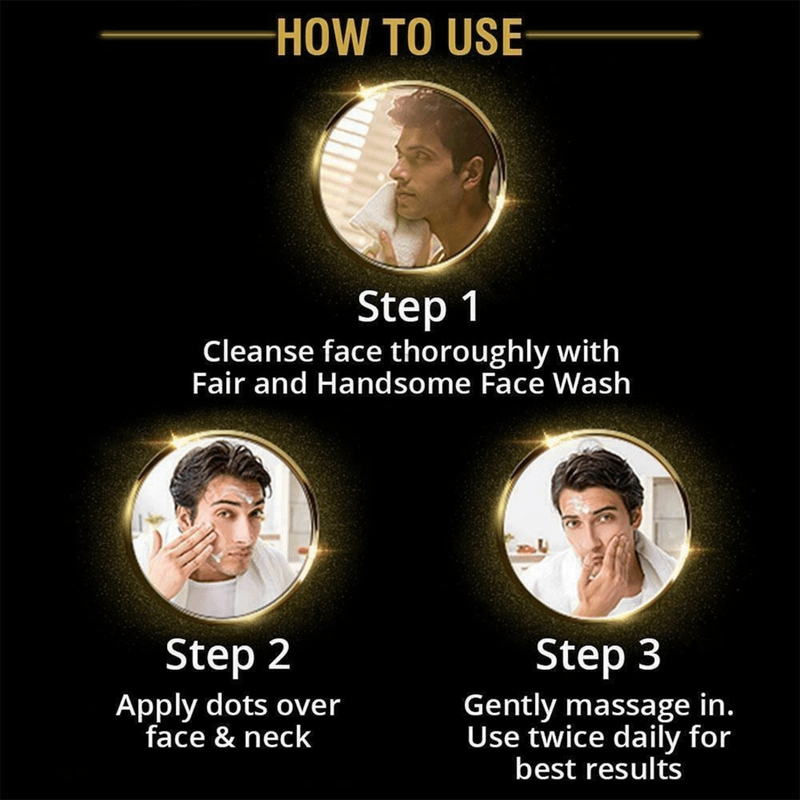 HOW TO USE

Step 1
Cleanse face thoroughly with Fair and Handsome Face Wash

Step 2
Apply dots over face & neck

Step 3
Gently massage in. Use twice daily for best results