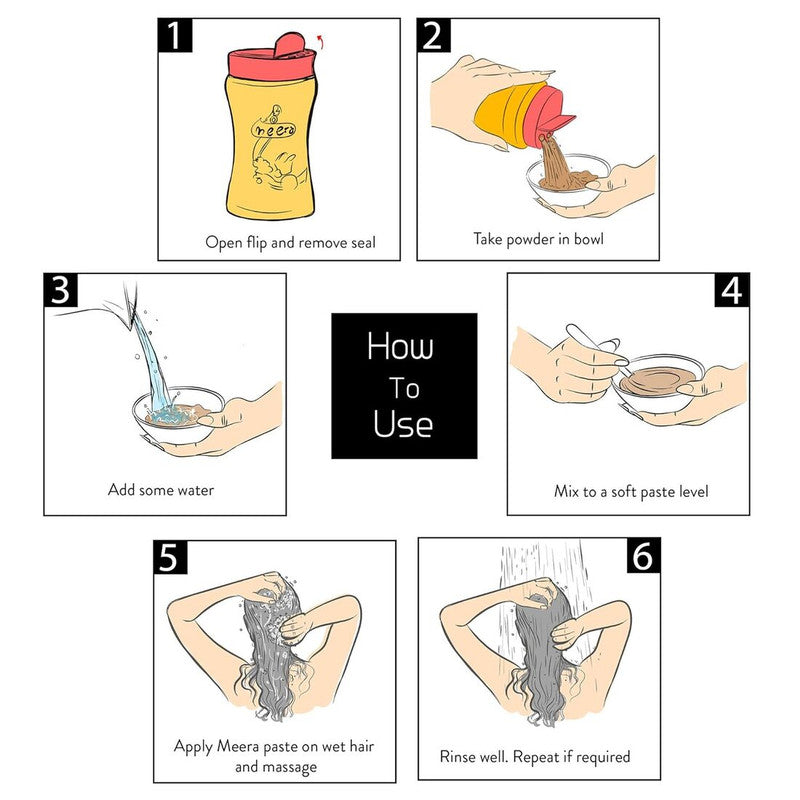 1

meera

Open flip and remove seal

2

Take powder in bowl

3

Add some water

How To Use

4

Mix to a soft paste level

5

Apply Meera paste on wet hair and massage

6

Rinse well. Repeat if required