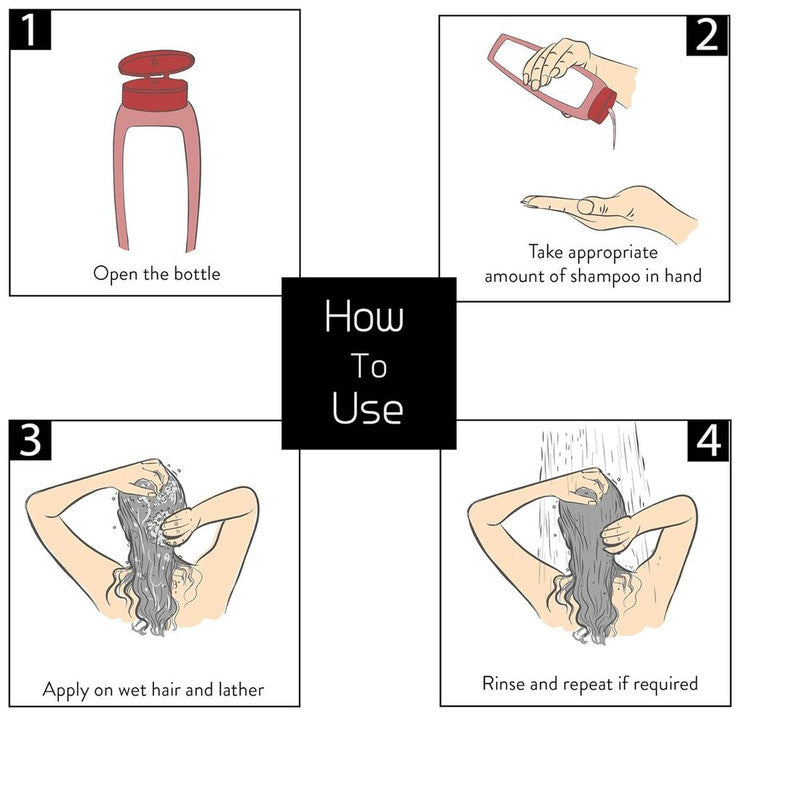 1

Open the bottle

2

Take appropriate amount of shampoo in hand

How To Use

3

Apply on wet hair and lather

4

Rinse and repeat if required