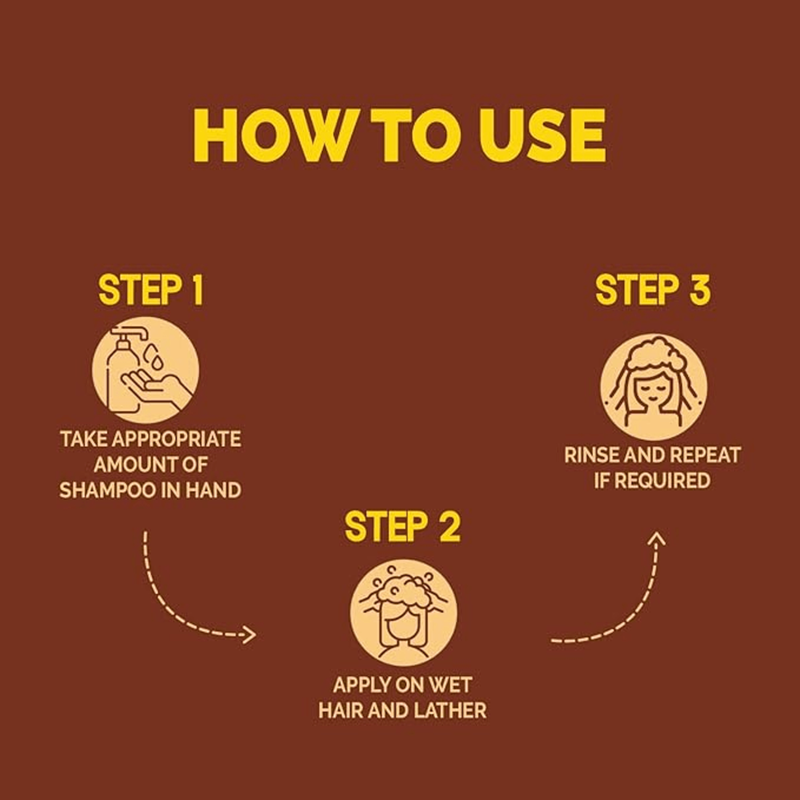 HOW TO USE

STEP 1

TAKE APPROPRIATE AMOUNT OF SHAMPOO IN HAND

STEP 2

APPLY ON WET HAIR AND LATHER

STEP 3

RINSE AND REPEAT IF REQUIRED