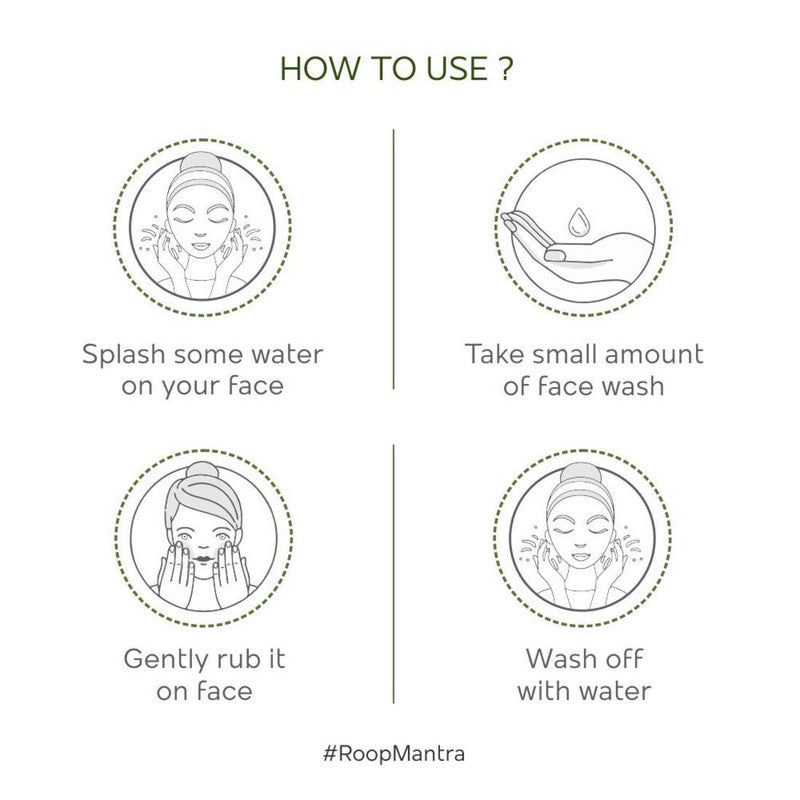 HOW TO USE ?

Splash some water on your face

Take small amount of face wash

Gently rub it on face

Wash off with water

#RoopMantra