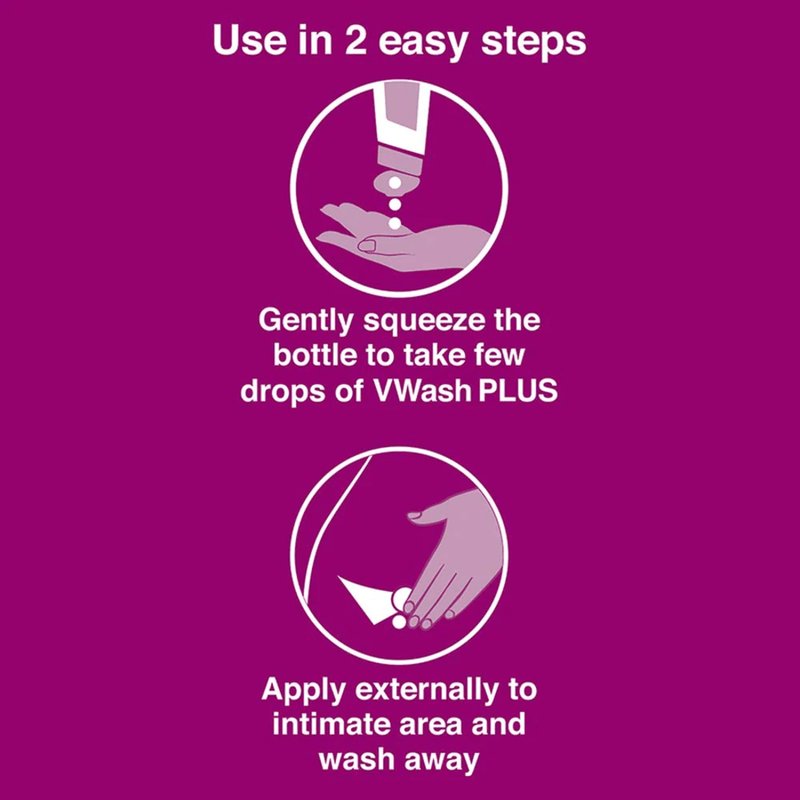 Use in 2 easy steps

Gently squeeze the bottle to take few drops of VWash PLUS

Apply externally to intimate area and wash away