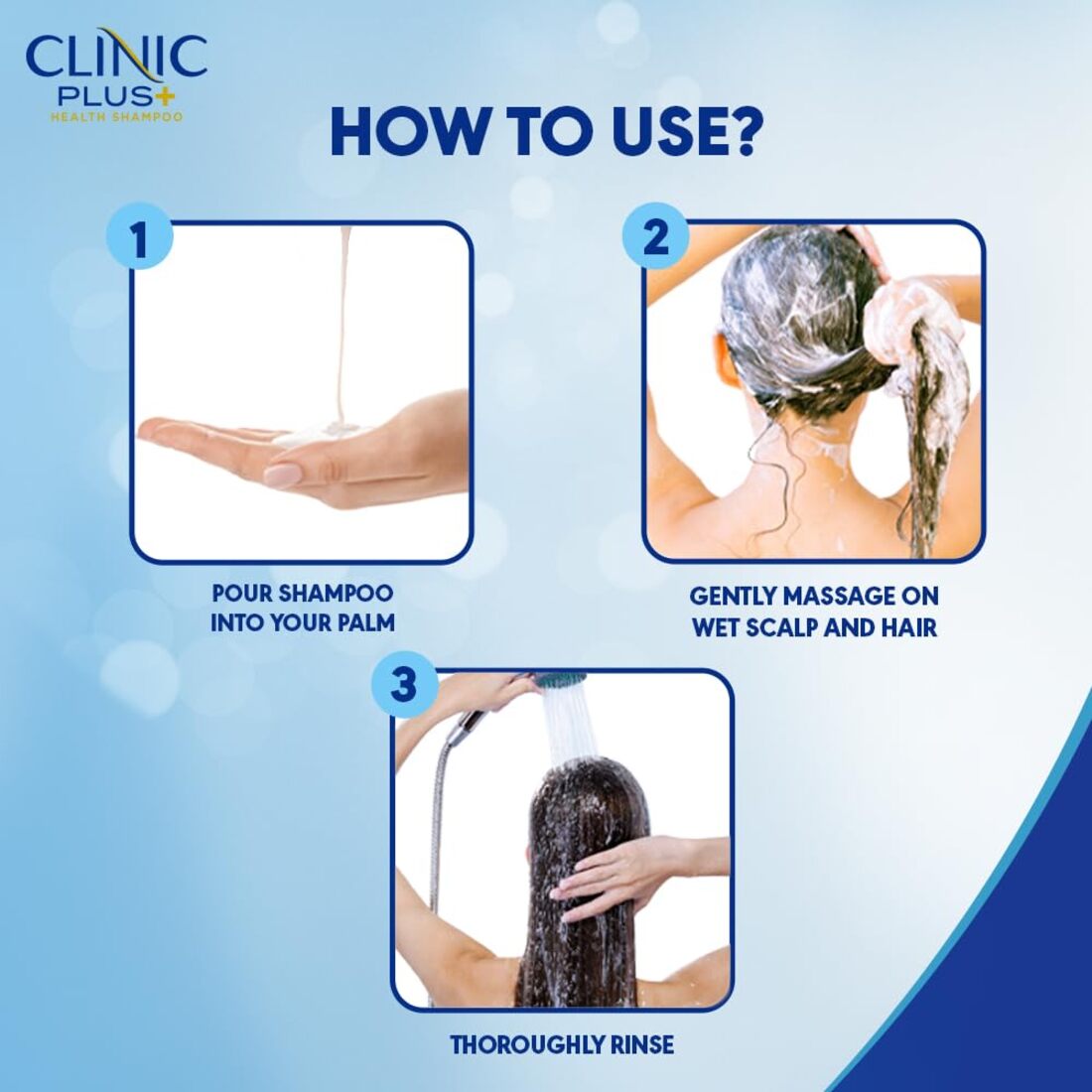 CLINIC PLUS+
HEALTH SHAMPOO

HOW TO USE?

1

POUR SHAMPOO INTO YOUR PALM

2

GENTLY MASSAGE ON WET SCALP AND HAIR

3

THOROUGHLY RINSE