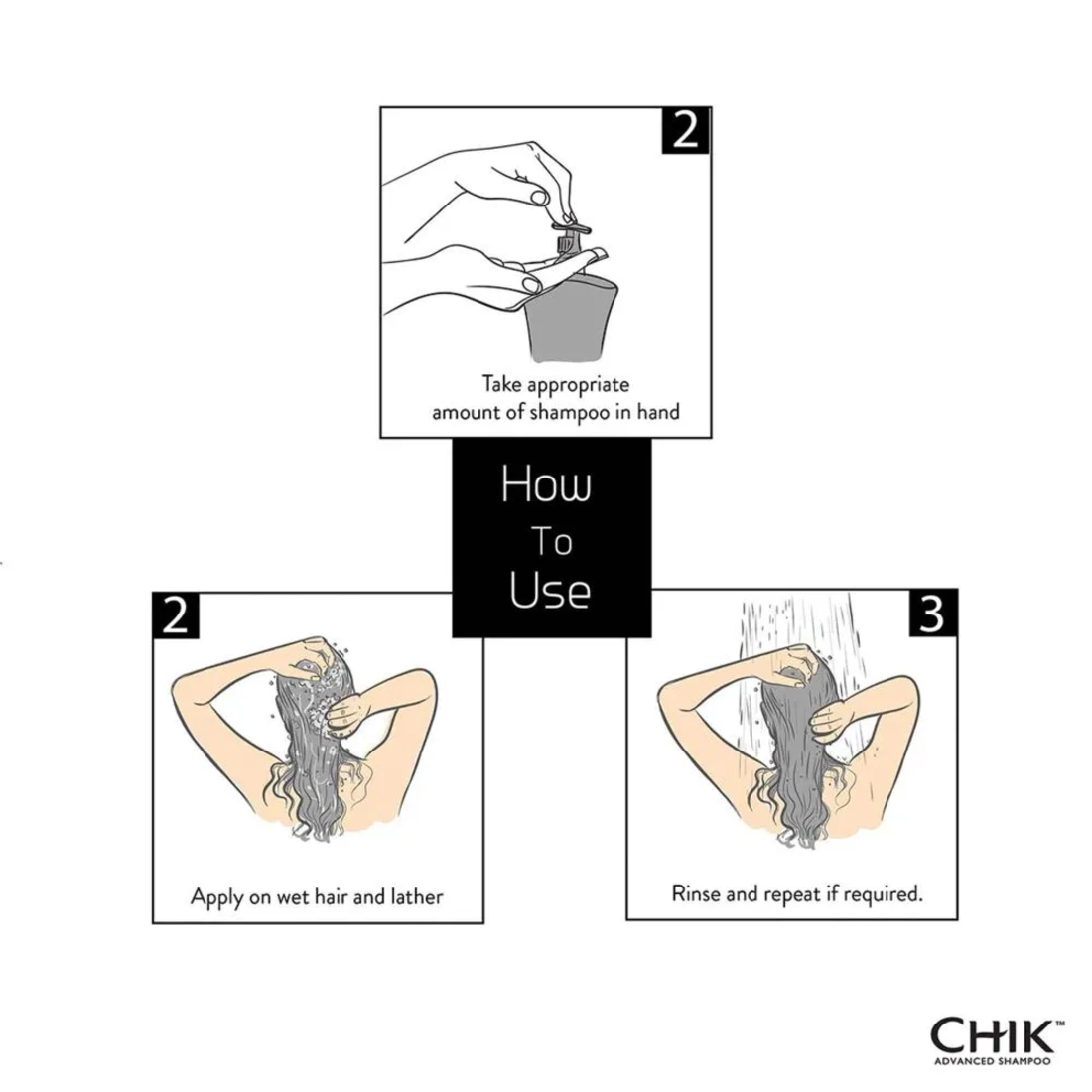 2

Take appropriate amount of shampoo in hand

How To Use

2

Apply on wet hair and lather

3

Rinse and repeat if required.

CHIK™
ADVANCED SHAMPOO