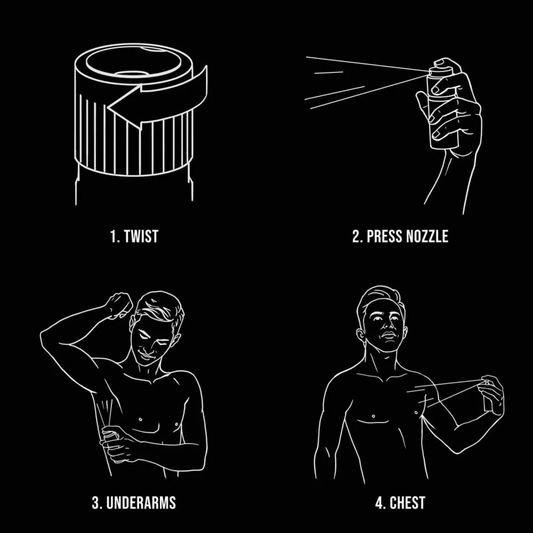 1. TWIST

2. PRESS NOZZLE

3. UNDERARMS

4. CHEST