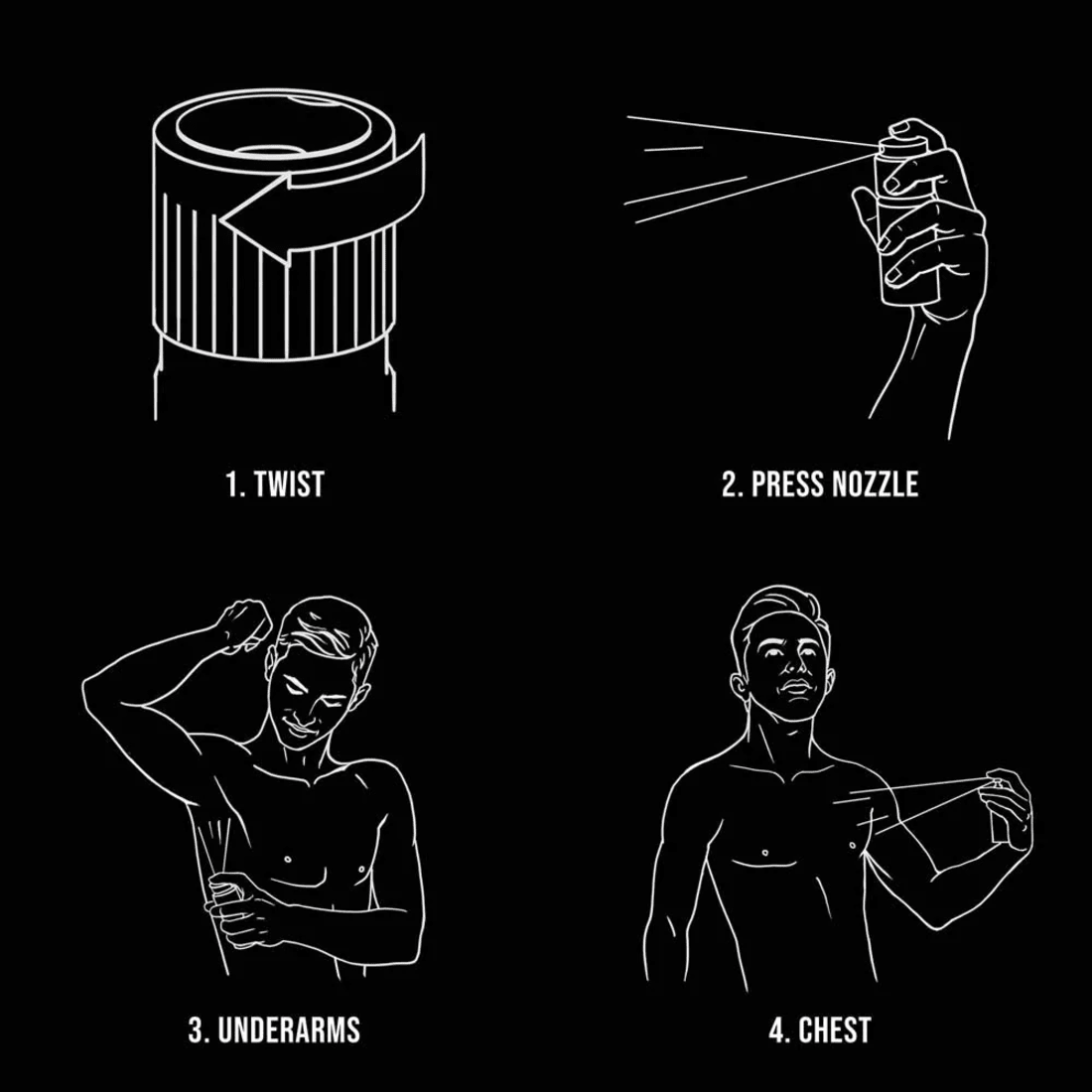 1. TWIST

2. PRESS NOZZLE

3. UNDERARMS

4. CHEST