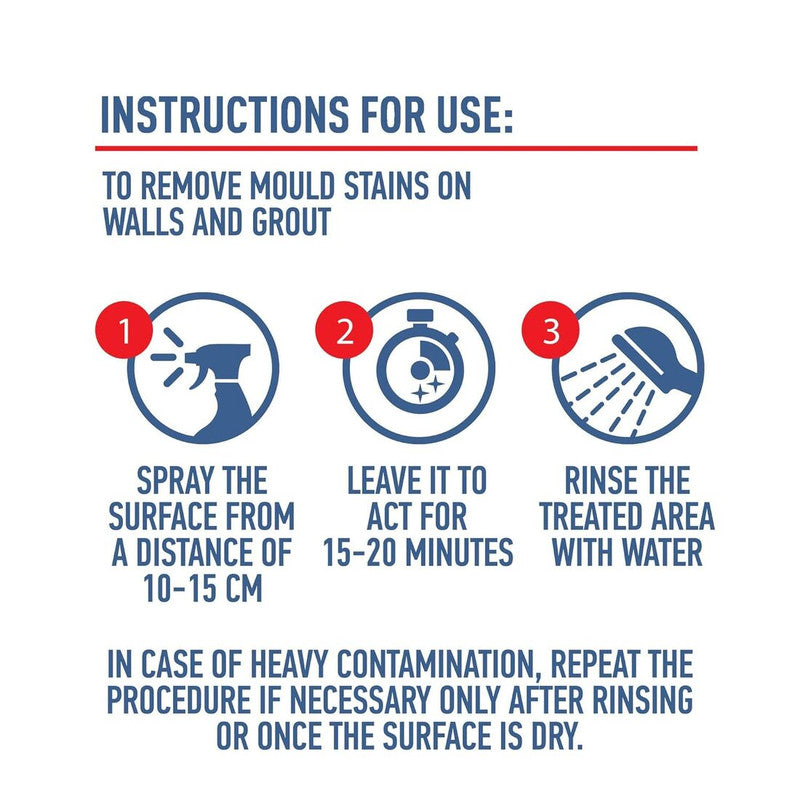 INSTRUCTIONS FOR USE:

TO REMOVE MOULD STAINS ON WALLS AND GROUT

1

SPRAY THE SURFACE FROM A DISTANCE OF 10-15 CM

2

LEAVE IT TO ACT FOR 15-20 MINUTES

3

RINSE THE TREATED AREA WITH WATER

IN CASE OF HEAVY CONTAMINATION, REPEAT THE PROCEDURE IF NECESSARY ONLY AFTER RINSING OR ONCE THE SURFACE IS DRY.