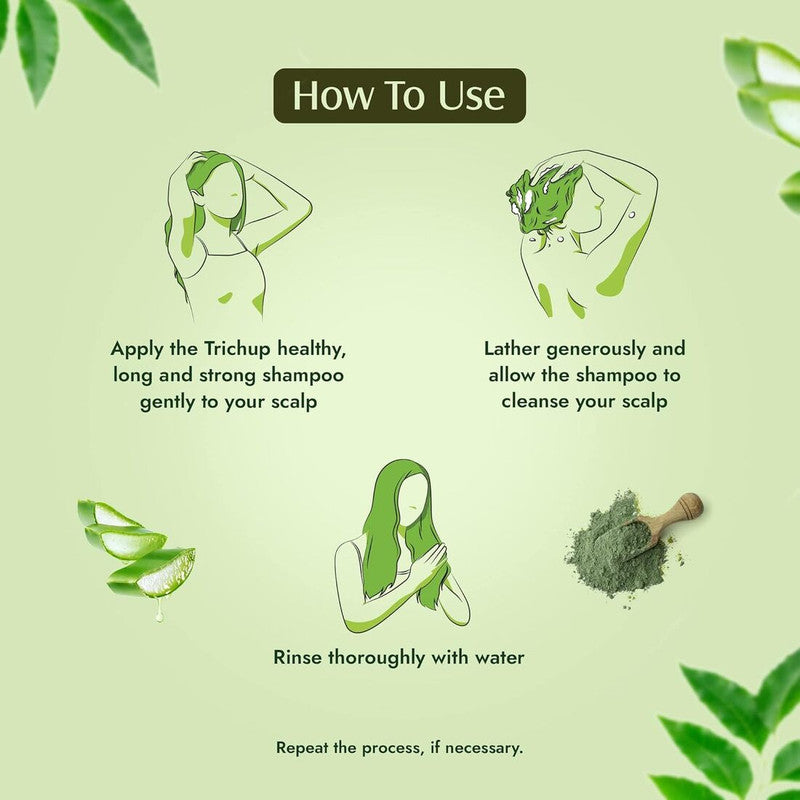 How To Use

Apply the Trichup healthy, long and strong shampoo gently to your scalp

Lather generously and allow the shampoo to cleanse your scalp

Rinse thoroughly with water

Repeat the process, if necessary.