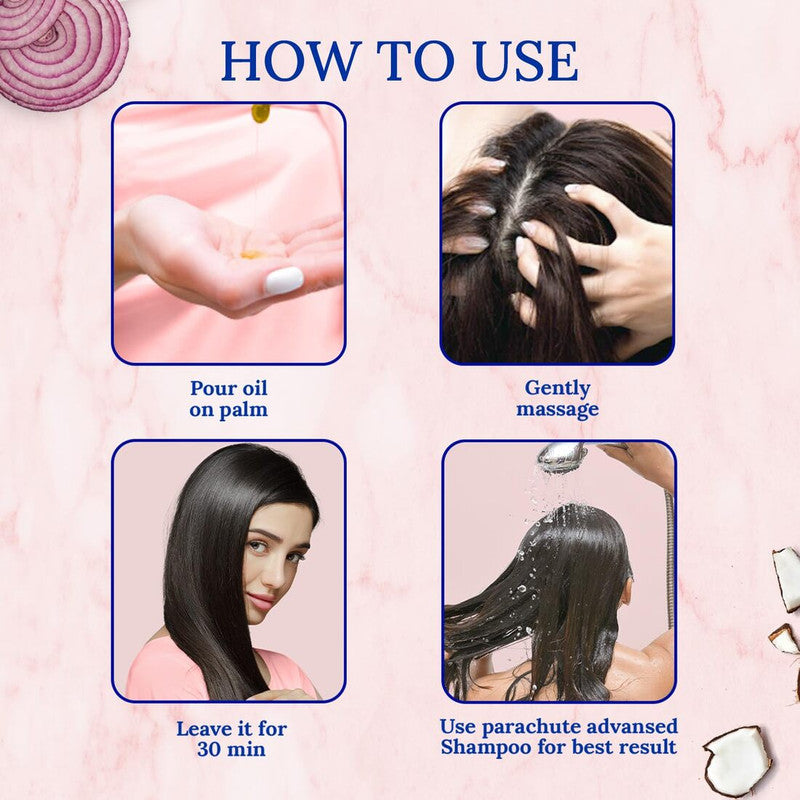 HOW TO USE

Pour oil on palm

Gently massage

Leave it for 30 min

Use parachute advansed Shampoo for best result