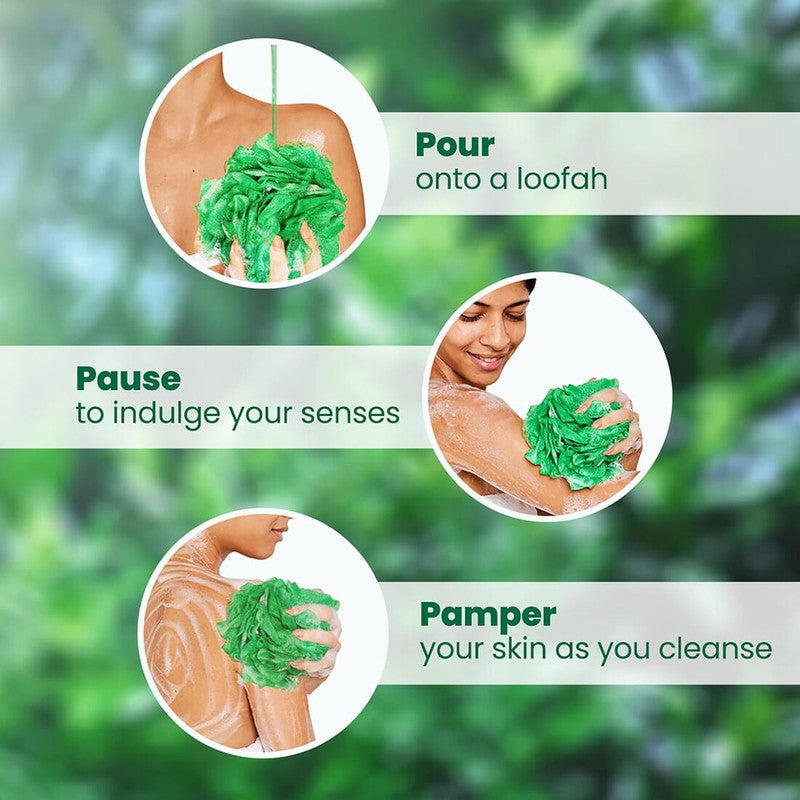 Pour
onto a loofah

Pause
to indulge your senses

Pamper
your skin as you cleanse