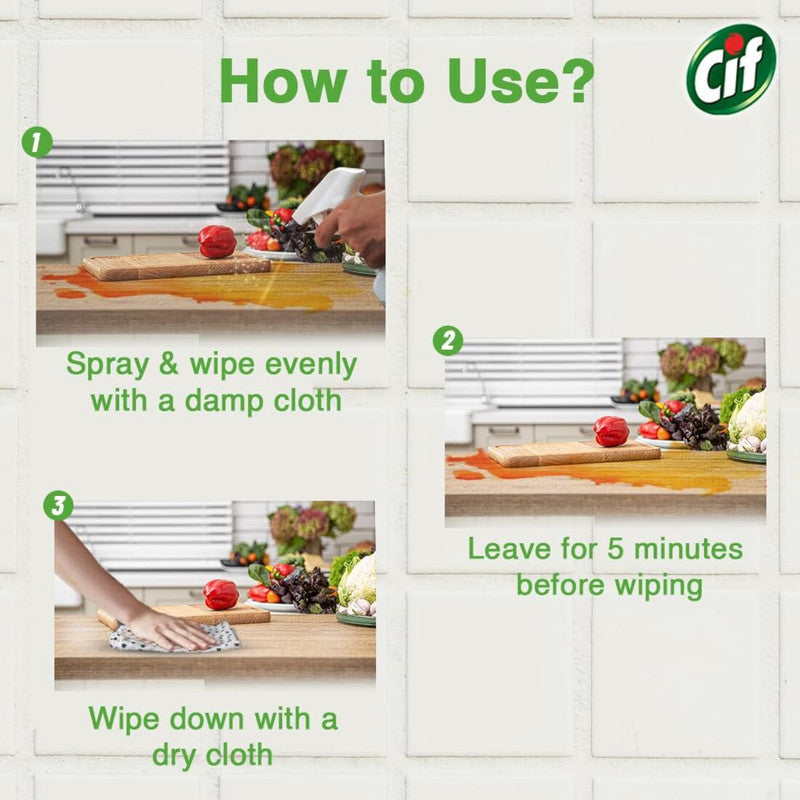 How to Use?

Cif

1

Spray & wipe evenly with a damp cloth

2

Leave for 5 minutes before wiping

3

Wipe down with a dry cloth