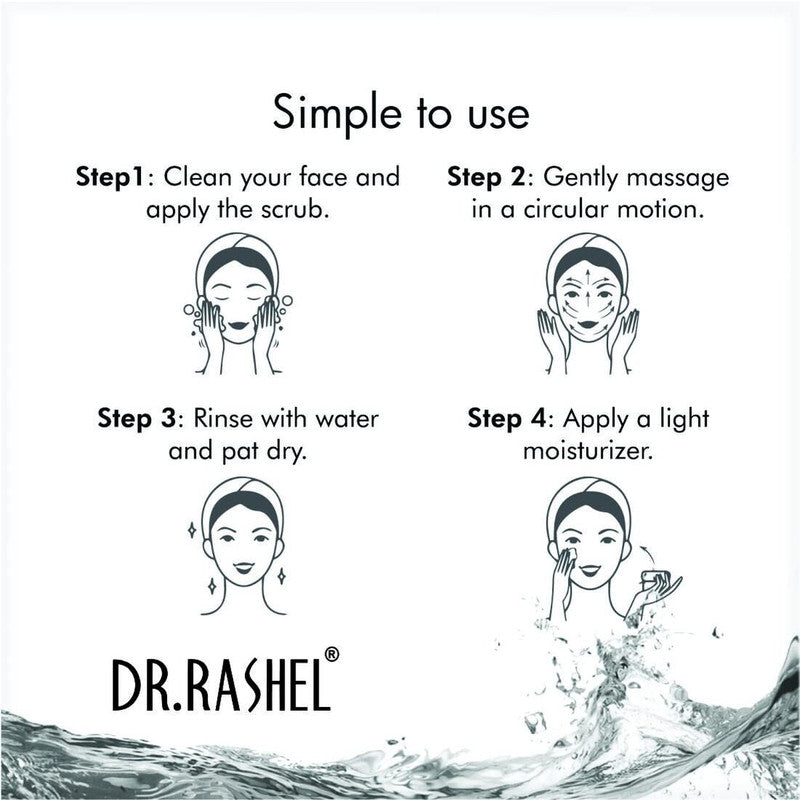 Simple to use

Step1: Clean your face and apply the scrub.

Step 2: Gently massage in a circular motion.

Step 3: Rinse with water and pat dry.

Step 4: Apply a light moisturizer.

DR.RASHEL®