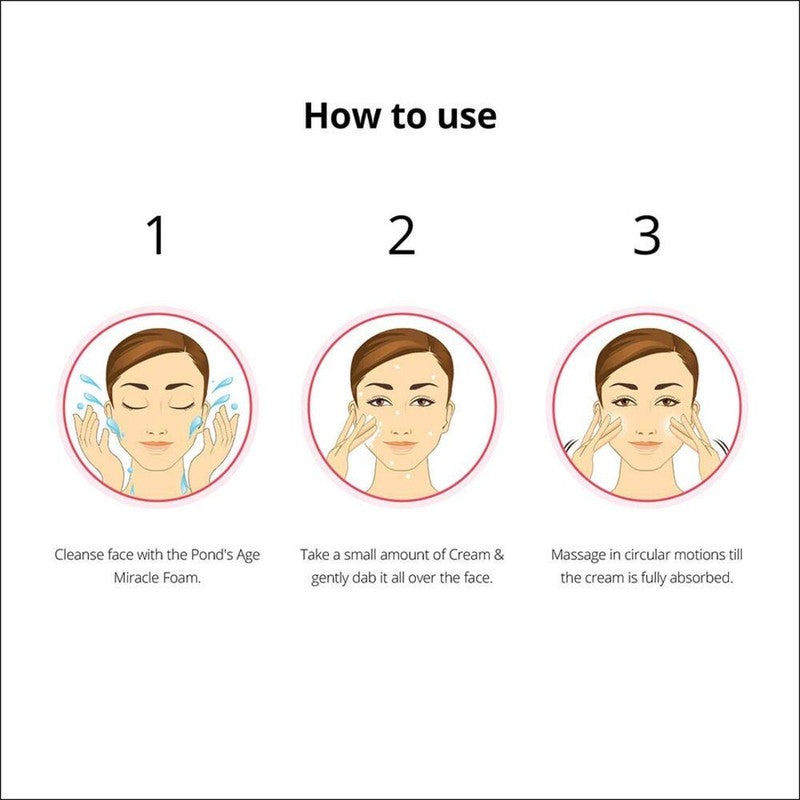 How to use

1

Cleanse face with the Pond's Age Miracle Foam.

2

Take a small amount of Cream & gently dab it all over the face.

3

Massage in circular motions till the cream is fully absorbed.