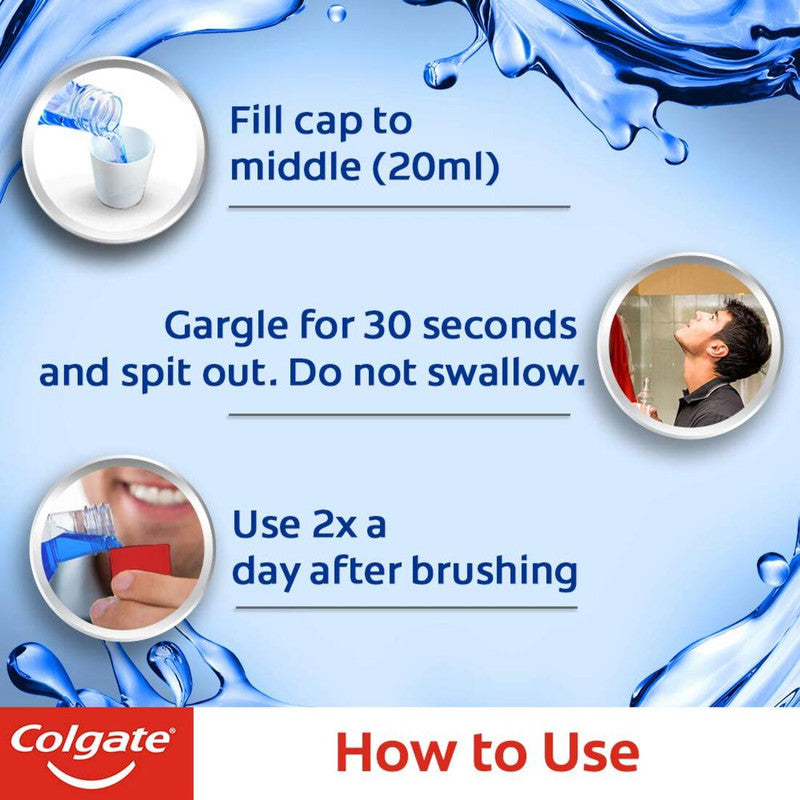 Fill cap to middle (20ml)

Gargle for 30 seconds and spit out. Do not swallow.

Use 2x a day after brushing

Colgate®

How to Use