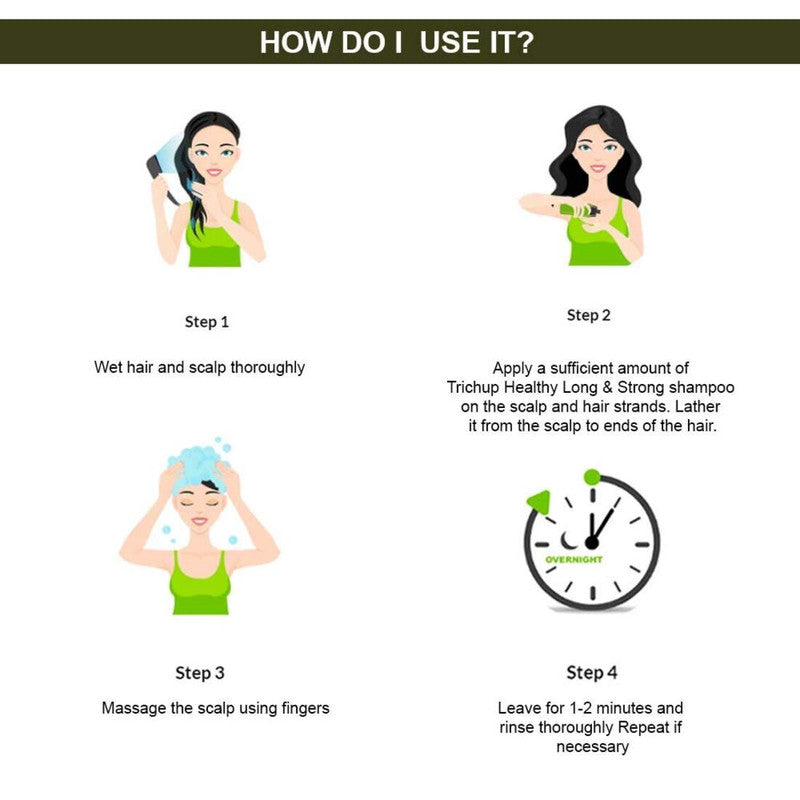 HOW DO I USE IT?

Step 1

Wet hair and scalp thoroughly

Step 2

Apply a sufficient amount of Trichup Healthy Long & Strong shampoo on the scalp and hair strands. Lather it from the scalp to ends of the hair.

Step 3

Massage the scalp using fingers

OVERNIGHT

Step 4

Leave for 1-2 minutes and rinse thoroughly Repeat if necessary