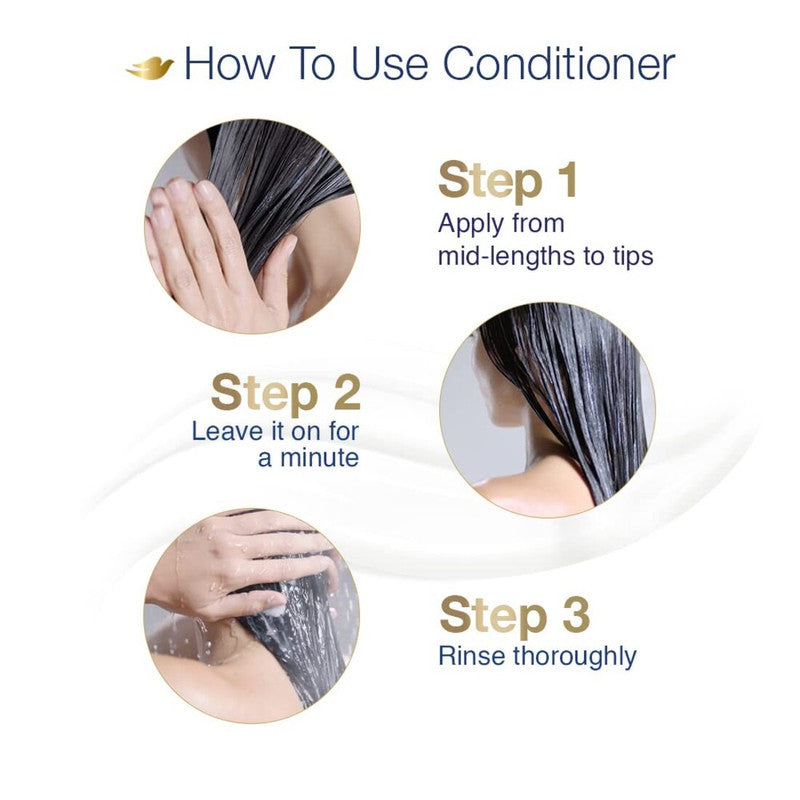 How To Use Conditioner

Step 1
Apply from mid-lengths to tips

Step 2
Leave it on for a minute

Step 3
Rinse thoroughly