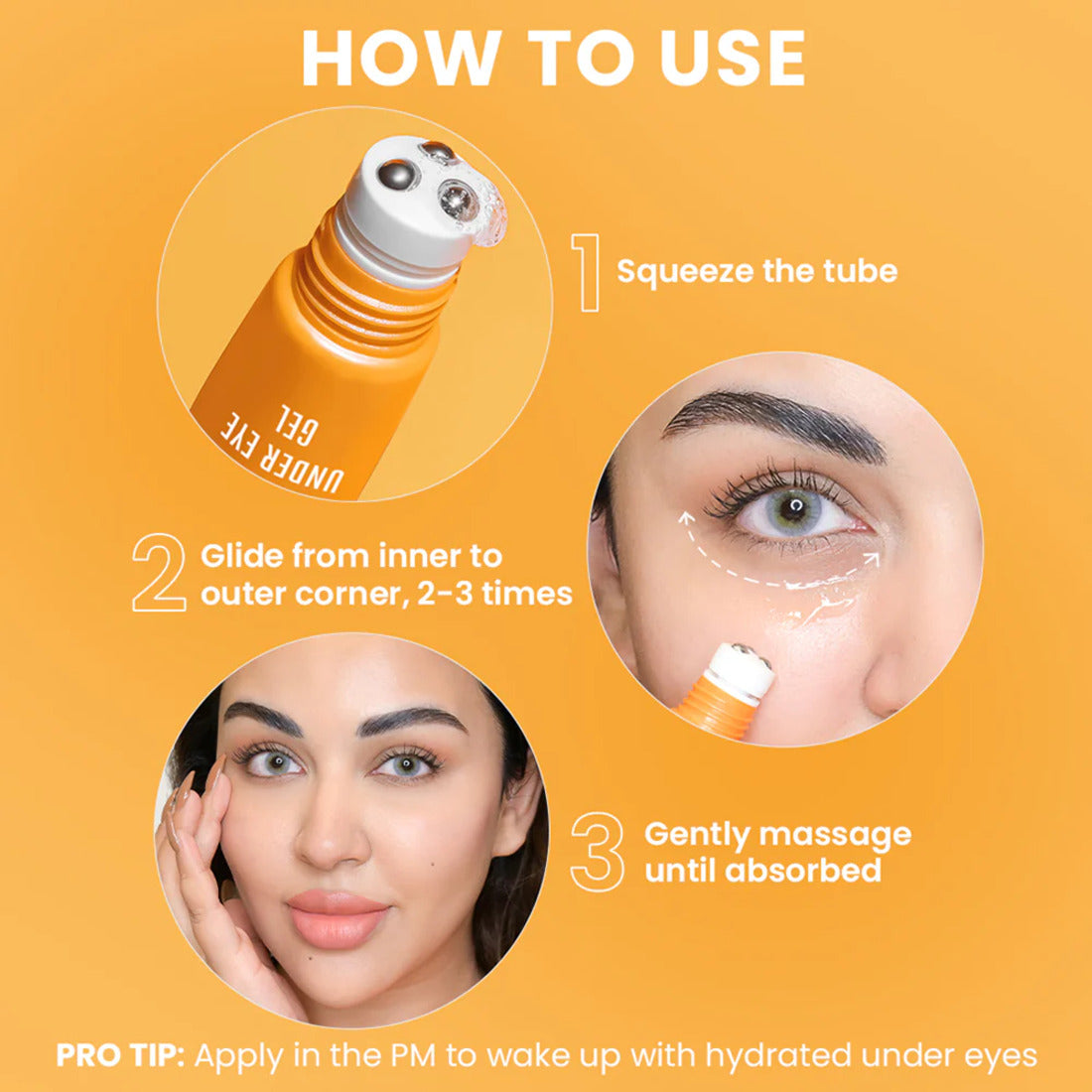 HOW TO USE

UNDER EYE GEL

1 Squeeze the tube

2 Glide from inner to outer corner, 2-3 times

3 Gently massage until absorbed

PRO TIP: Apply in the PM to wake up with hydrated under eyes